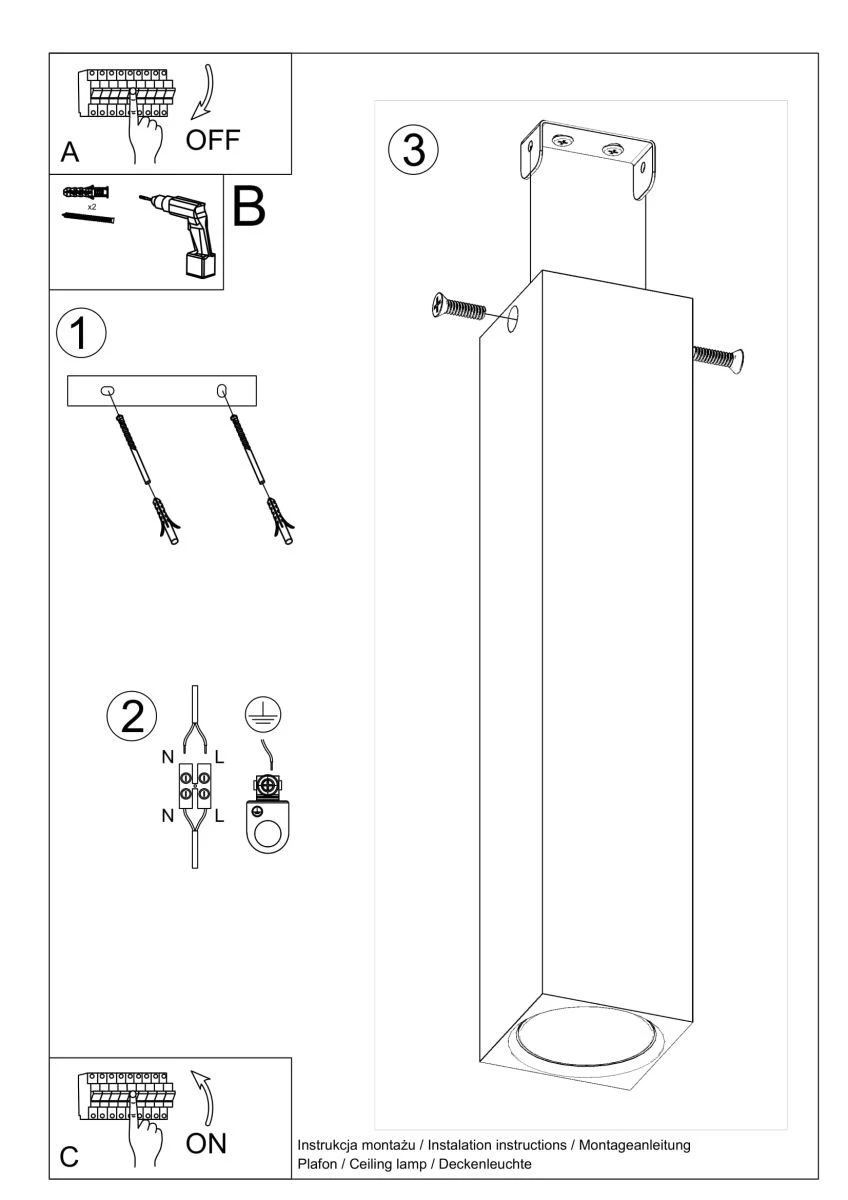 A
OFF
x2
B
1
2
N
L
N
L
3
C
ON
Instrukcja montażu / Instalation instructions / Montageanleitung
Plafon / Ceiling lamp / Deckenleuchte