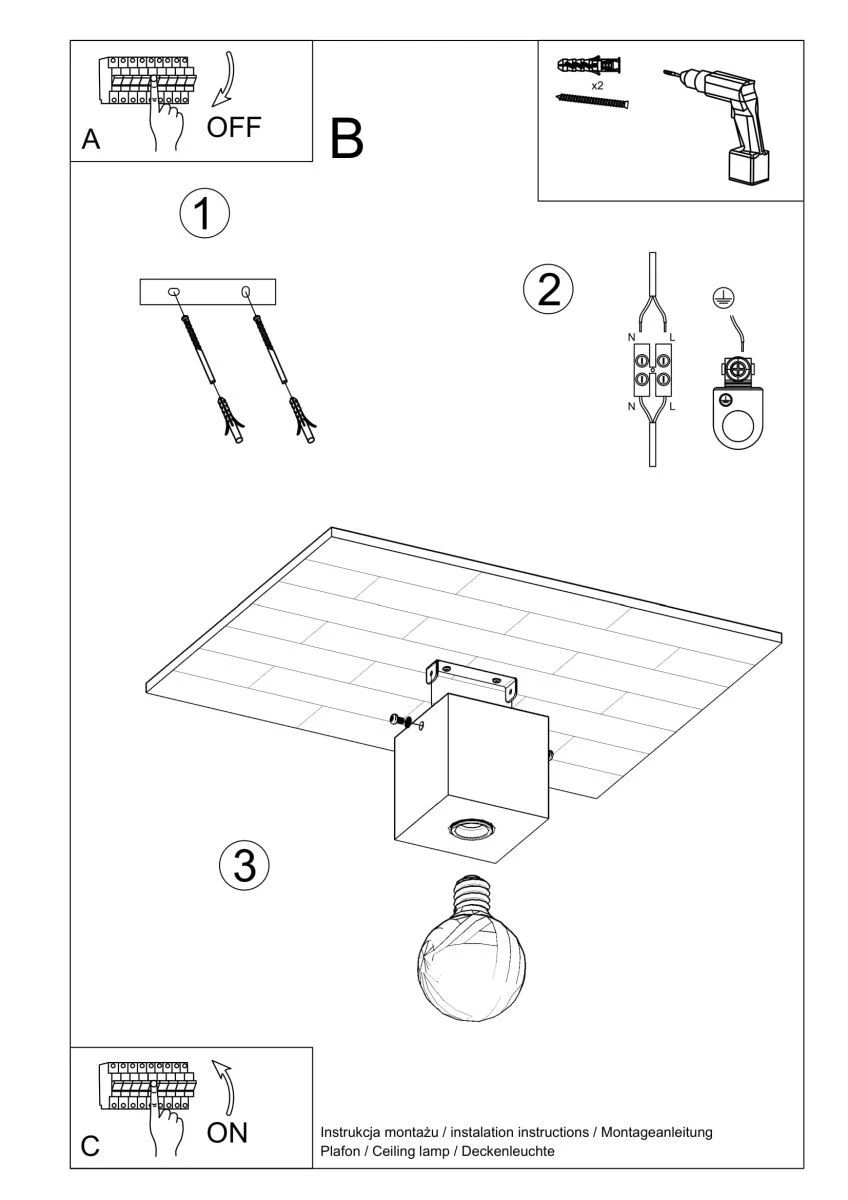 A
OFF
B
x2
1
2
N
L
N
L
3
C
ON
Instrukcja montażu / instalation instructions / Montageanleitung
Plafon / Ceiling lamp / Deckenleuchte