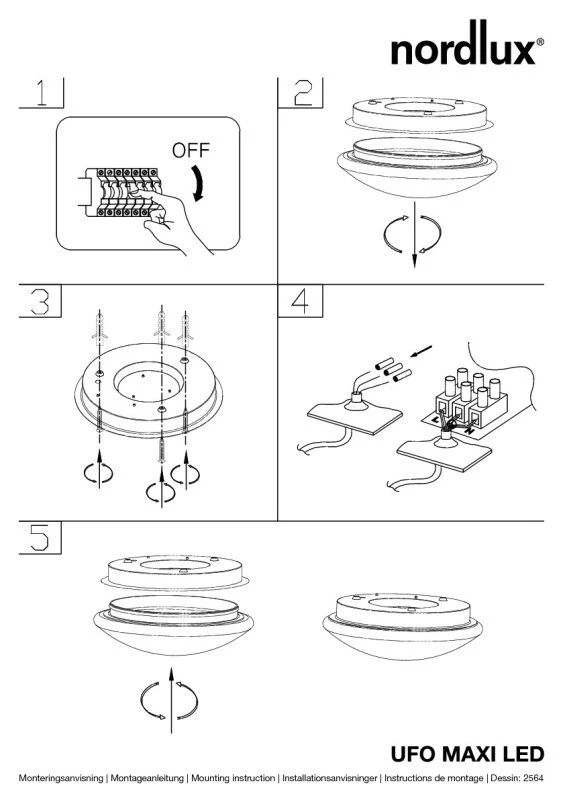 nordlux®

1

OFF

2

3

4

L N

5

UFO MAXI LED

Monteringsanvisning | Montageanleitung | Mounting instruction | Installationsanvisninger | Instructions de montage | Dessin: 2564